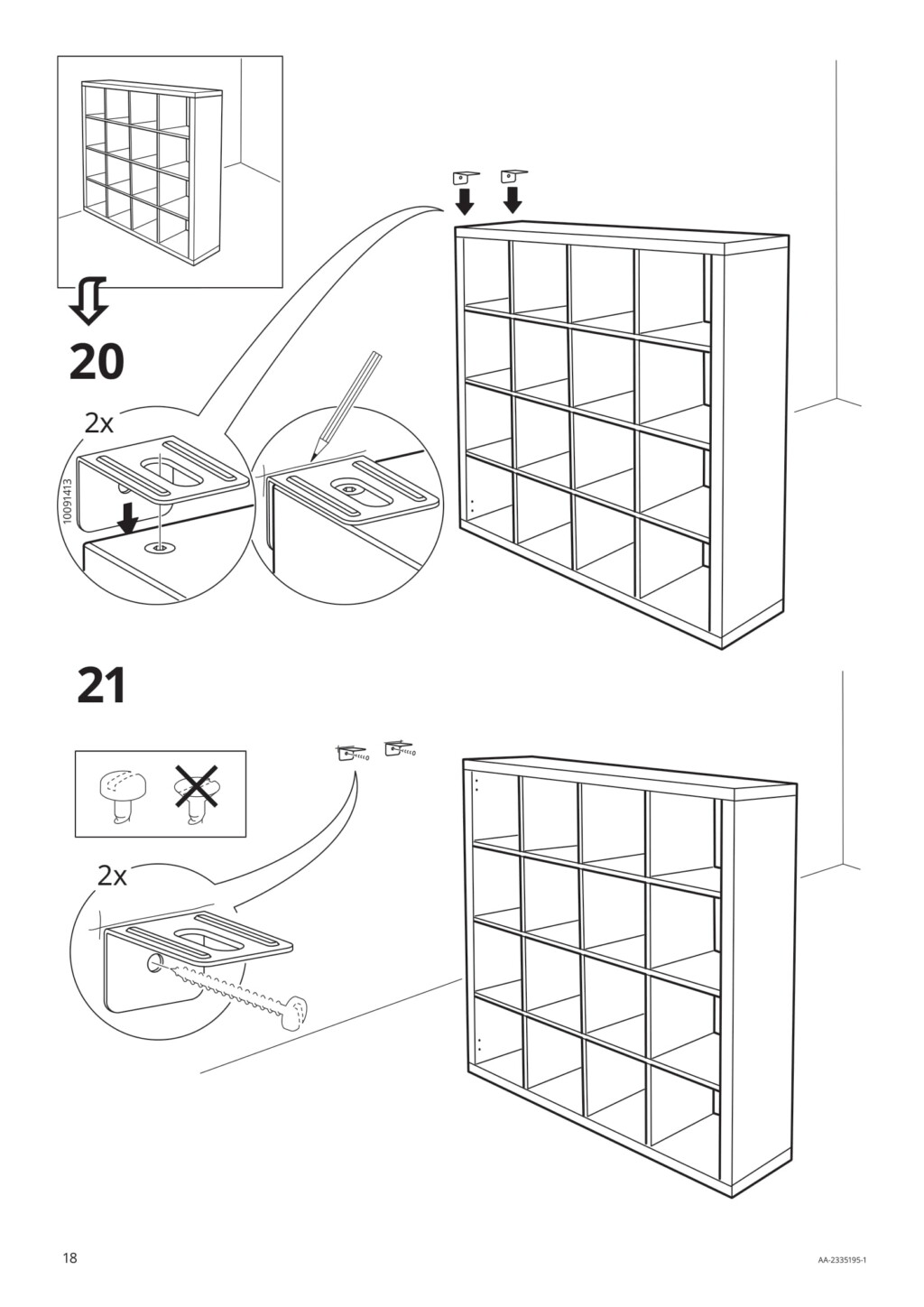 20

2x

10091413

21

2x

18

AA-2335195-1