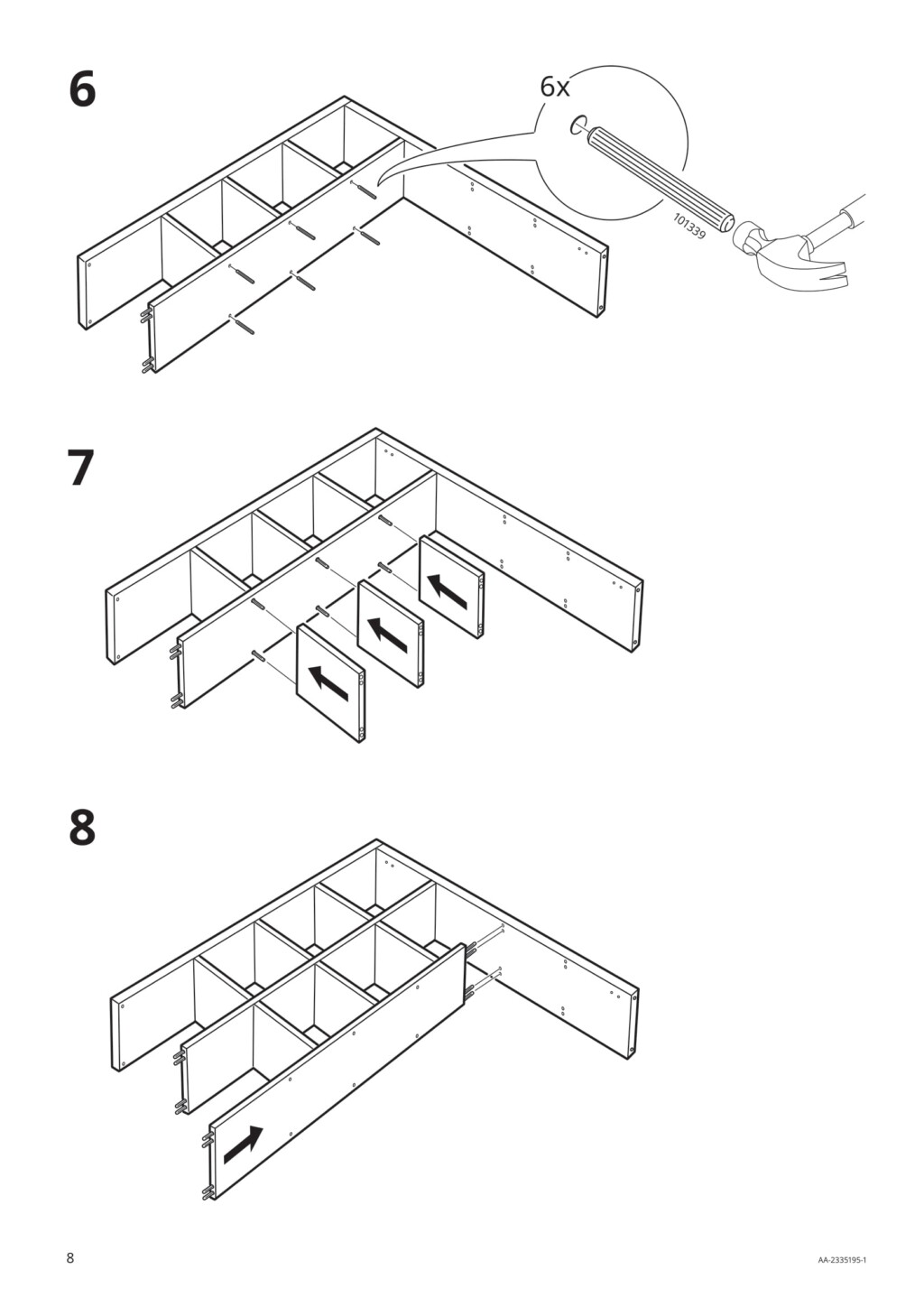 6

6x

101339

7

8

8

AA-2335195-1